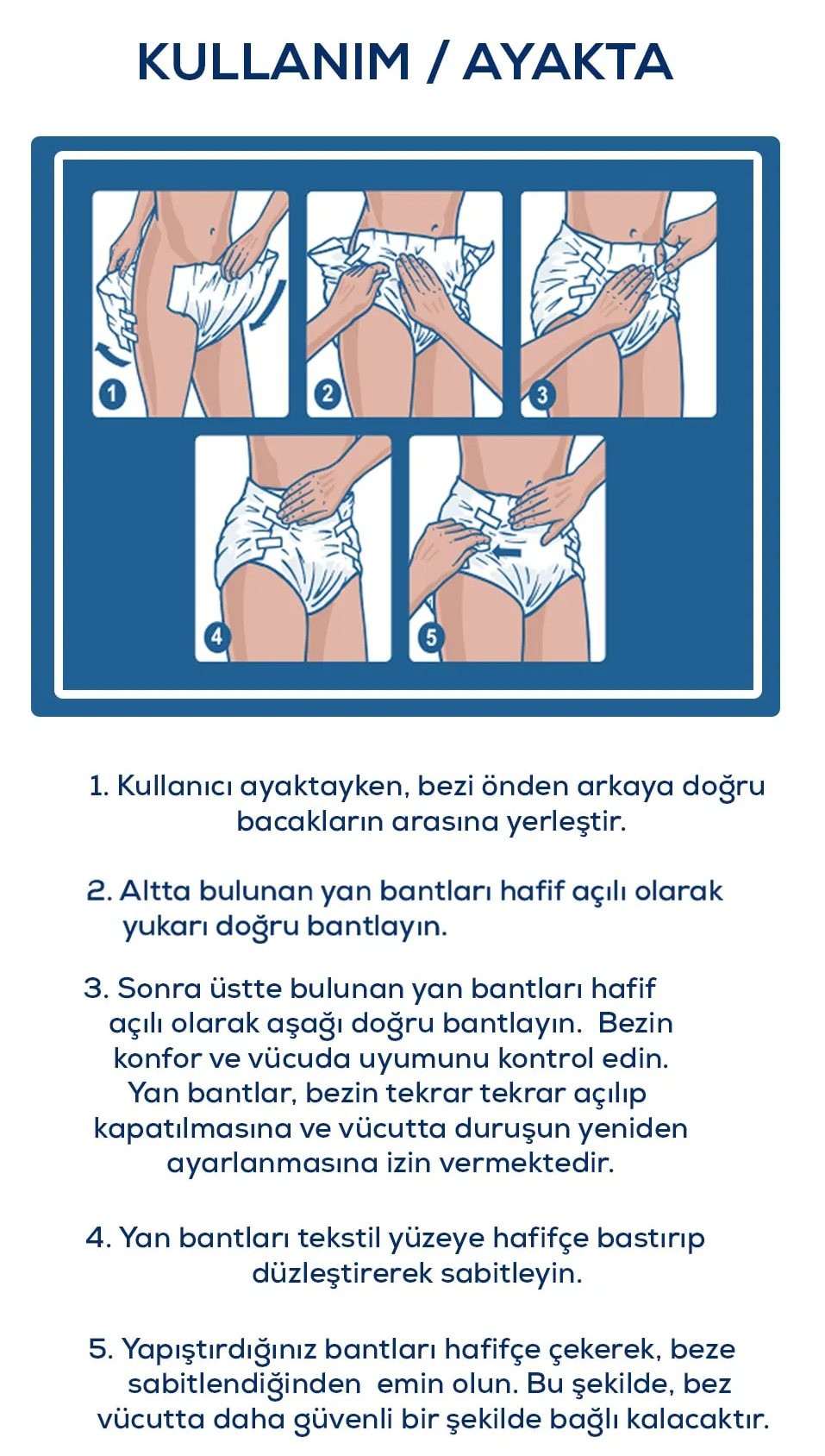 KULLANIM / AYAKTA

1

2

3

4

5

1. Kullanıcı ayaktayken, bezi önden arkaya doğru bacakların arasına yerleştir.

2. Altta bulunan yan bantları hafif açılı olarak yukarı doğru bantlayın.

3. Sonra üstte bulunan yan bantları hafif açılı olarak aşağı doğru bantlayın. Bezin konfor ve vücuda uyumunu kontrol edin. Yan bantlar, bezin tekrar tekrar açılıp kapatılmasına ve vücutta duruşun yeniden ayarlanmasına izin vermektedir.

4. Yan bantları tekstil yüzeye hafifçe bastırıp düzleştirerek sabitleyin.

5. Yapıştırdığınız bantları hafifçe çekerek, beze sabitlendiğinden emin olun. Bu şekilde, bez vücutta daha güvenli bir şekilde bağlı kalacaktır.